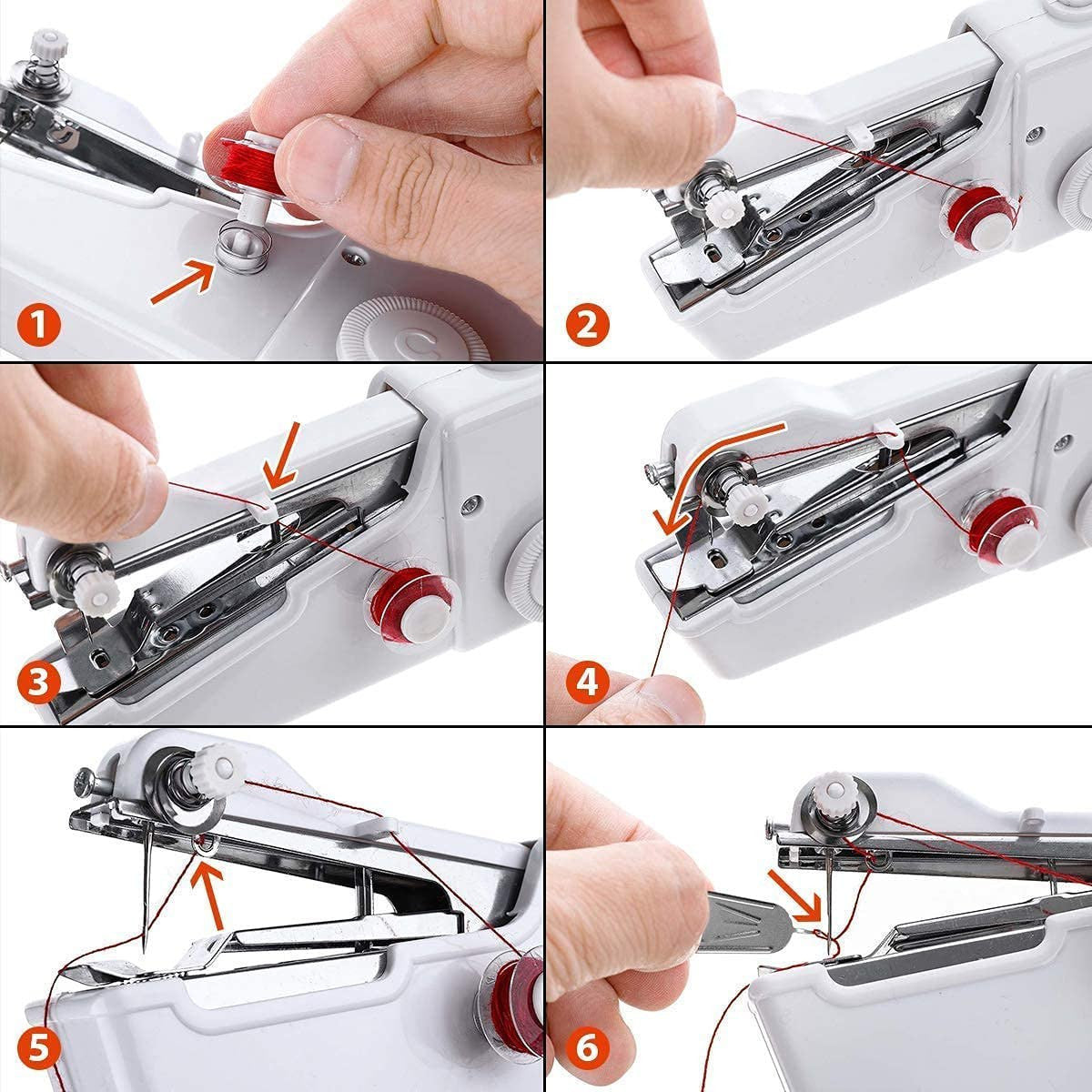 1
2
3
4
5
6