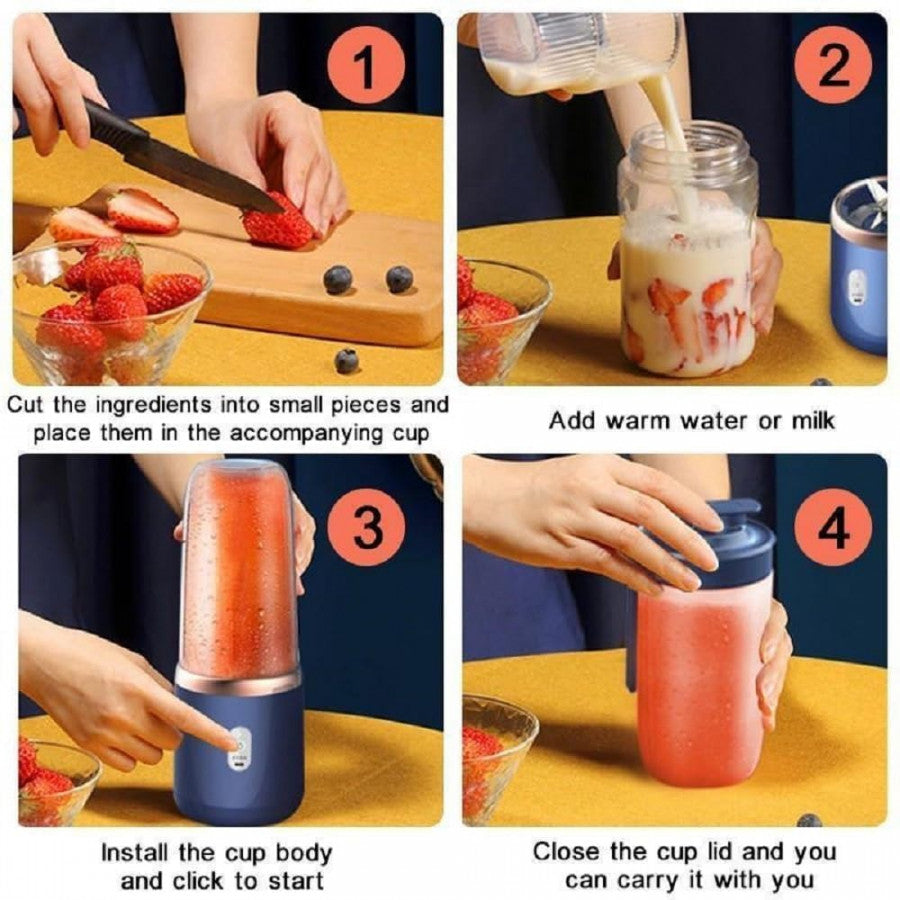 1

Cut the ingredients into small pieces and place them in the accompanying cup

2

Add warm water or milk

3

Install the cup body and click to start

4

Close the cup lid and you can carry it with you