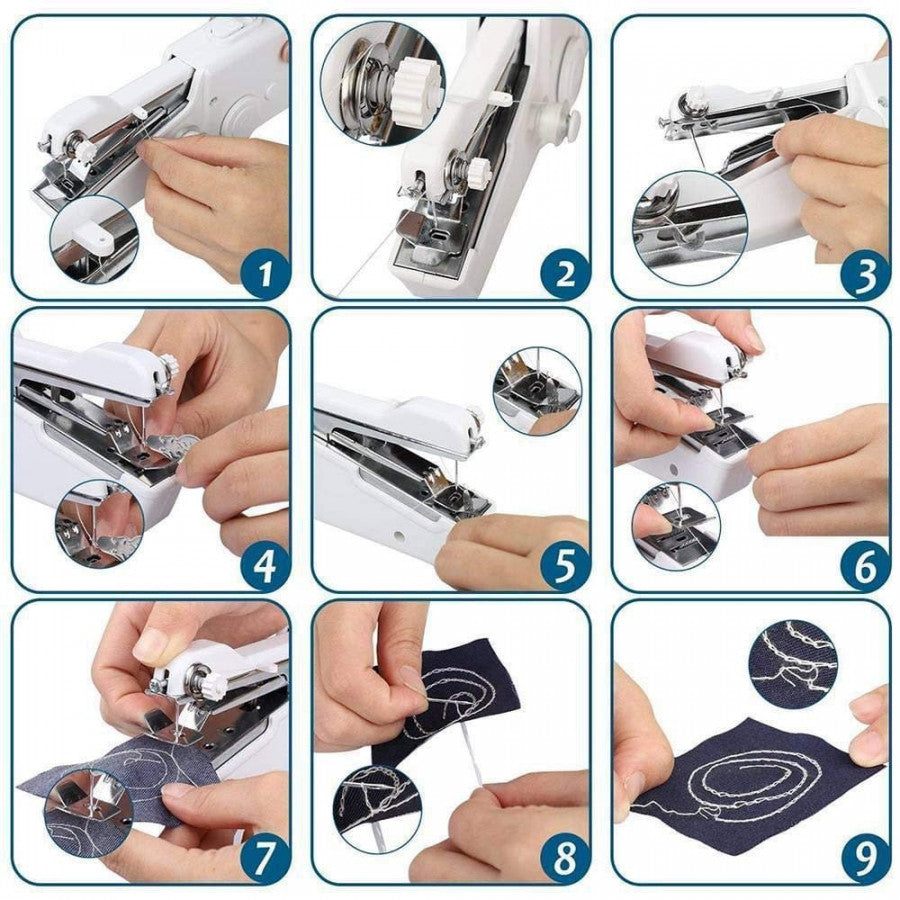 1
2
3
4
5
6
7
8
9