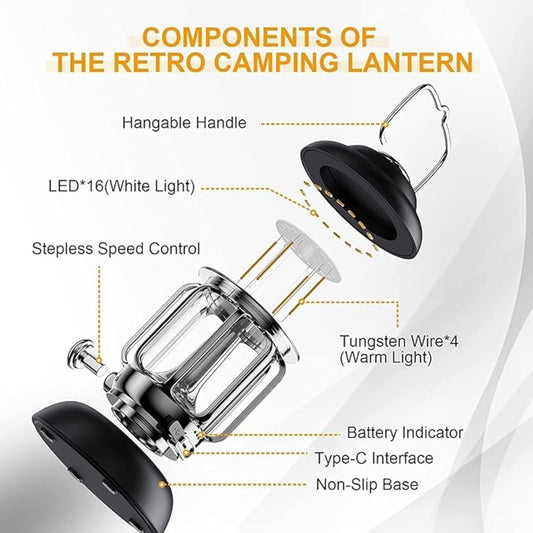 COMPONENTS OF
THE RETRO CAMPING LANTERN

Hangable Handle

LED*16(White Light)

Stepless Speed Control

Tungsten Wire*4
(Warm Light)

Battery Indicator

Type-C Interface

Non-Slip Base