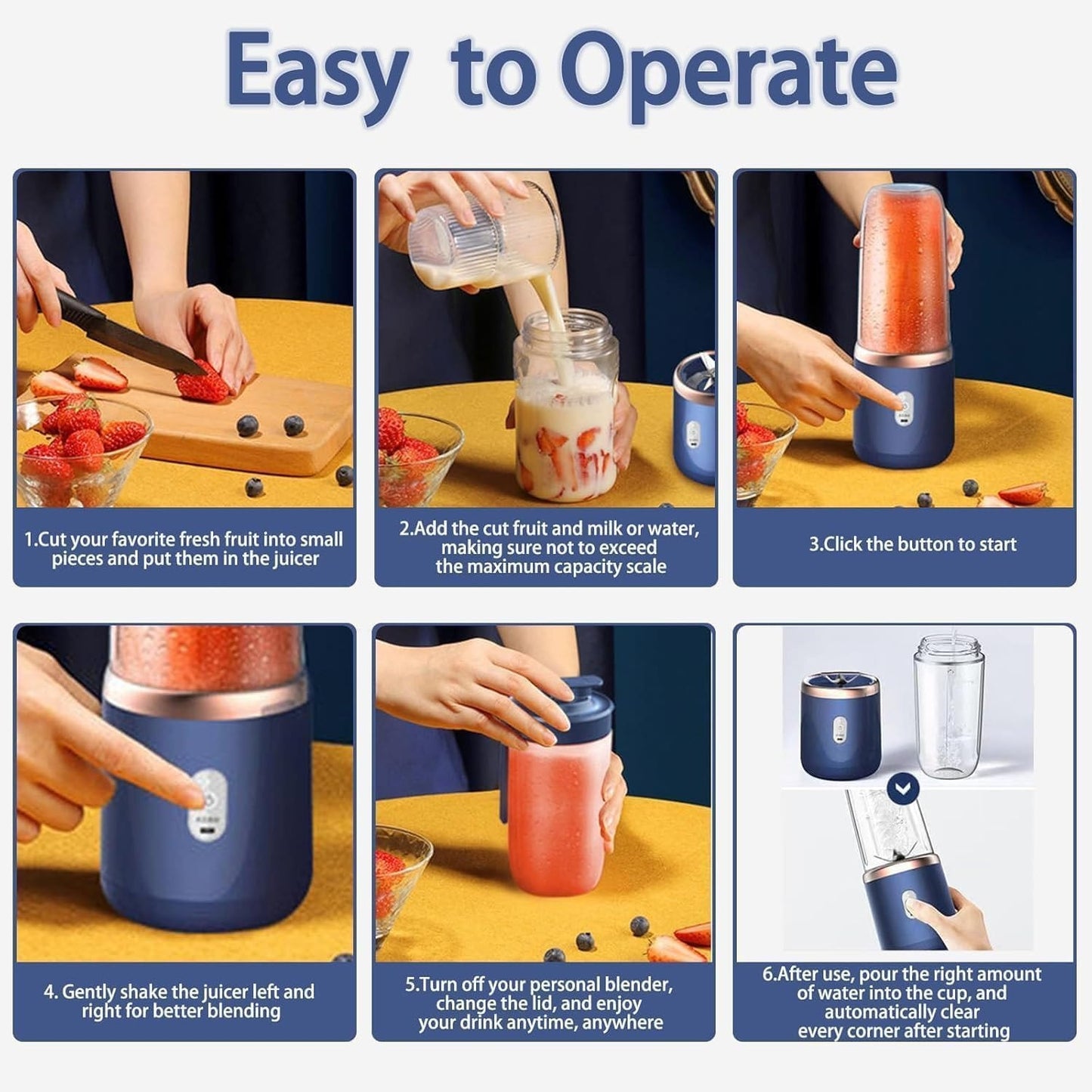 Easy to Operate

1.Cut your favorite fresh fruit into small pieces and put them in the juicer

2.Add the cut fruit and milk or water, making sure not to exceed the maximum capacity scale

3.Click the button to start

4. Gently shake the juicer left and right for better blending

5.Turn off your personal blender, change the lid, and enjoy your drink anytime, anywhere

6.After use, pour the right amount of water into the cup, and automatically clear every corner after starting